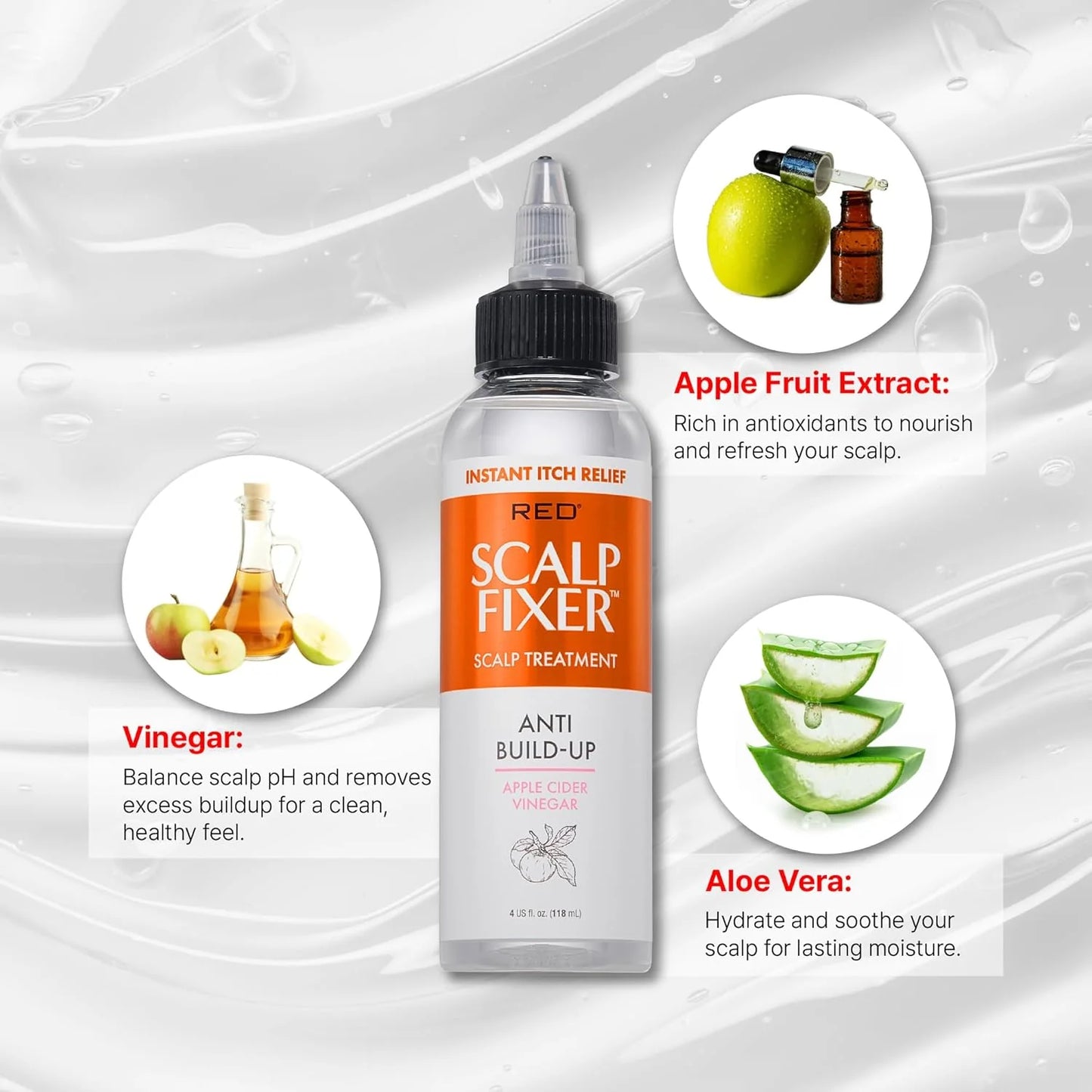 Apple Fruit Extract:

Rich in antioxidants to nourish and refresh your scalp.

INSTANT ITCH RELIEF

RED®

SCALP FIXER™

SCALP TREATMENT

ANTI BUILD-UP

APPLE CIDER VINEGAR

4 US fl. oz. (118 mL)

Vinegar:

Balance scalp pH and removes excess buildup for a clean, healthy feel.

Aloe Vera:

Hydrate and soothe your scalp for lasting moisture.