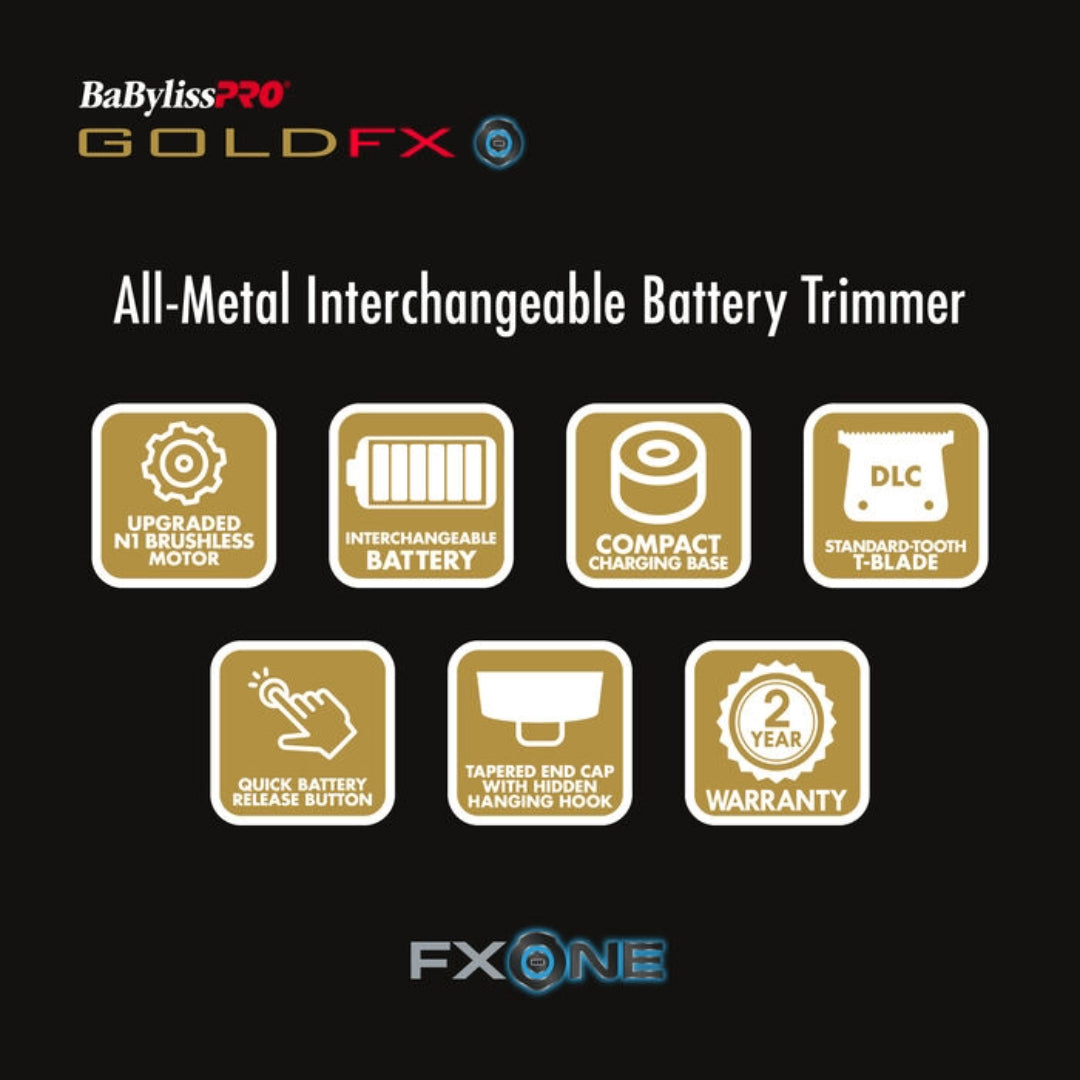 BaBylissPRO®
GOLDFX

All-Metal Interchangeable Battery Trimmer

UPGRADED N1 BRUSHLESS MOTOR

INTERCHANGEABLE BATTERY

COMPACT CHARGING BASE

DLC
STANDARD-TOOTH T-BLADE

QUICK BATTERY RELEASE BUTTON

TAPERED END CAP WITH HIDDEN HANGING HOOK

2 YEAR
WARRANTY

FXONE