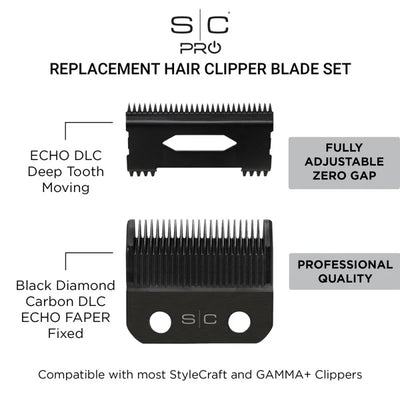 S|C
PRO
REPLACEMENT HAIR CLIPPER BLADE SET

ECHO DLC
Deep Tooth
Moving

FULLY
ADJUSTABLE
ZERO GAP

Black Diamond
Carbon DLC
ECHO FAPER
Fixed

S|C

PROFESSIONAL
QUALITY

Compatible with most StyleCraft and GAMMA+ Clippers